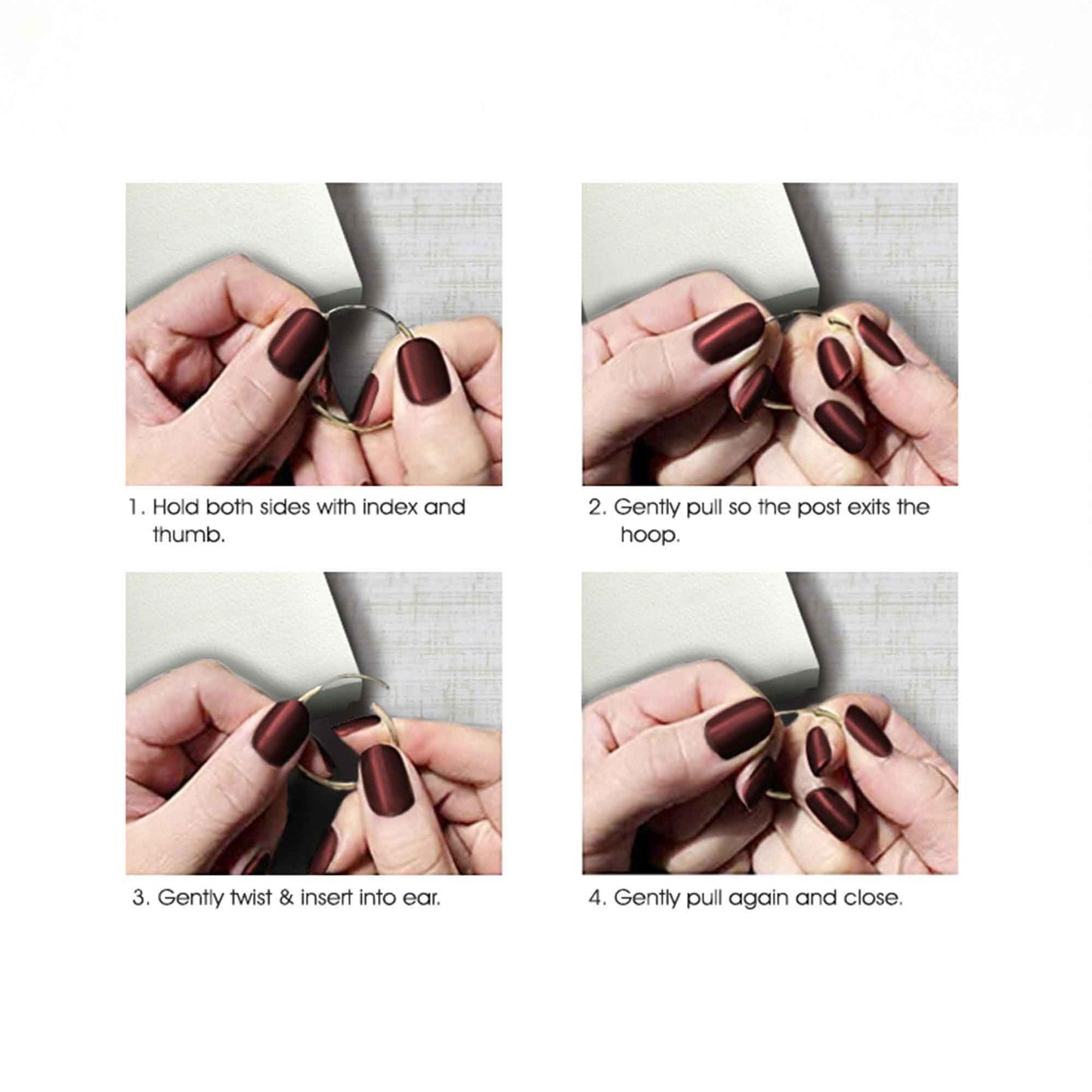 1. Hold both sides with index and thumb.

2. Gently pull so the post exits the hoop.

3. Gently twist & insert into ear.

4. Gently pull again and close.